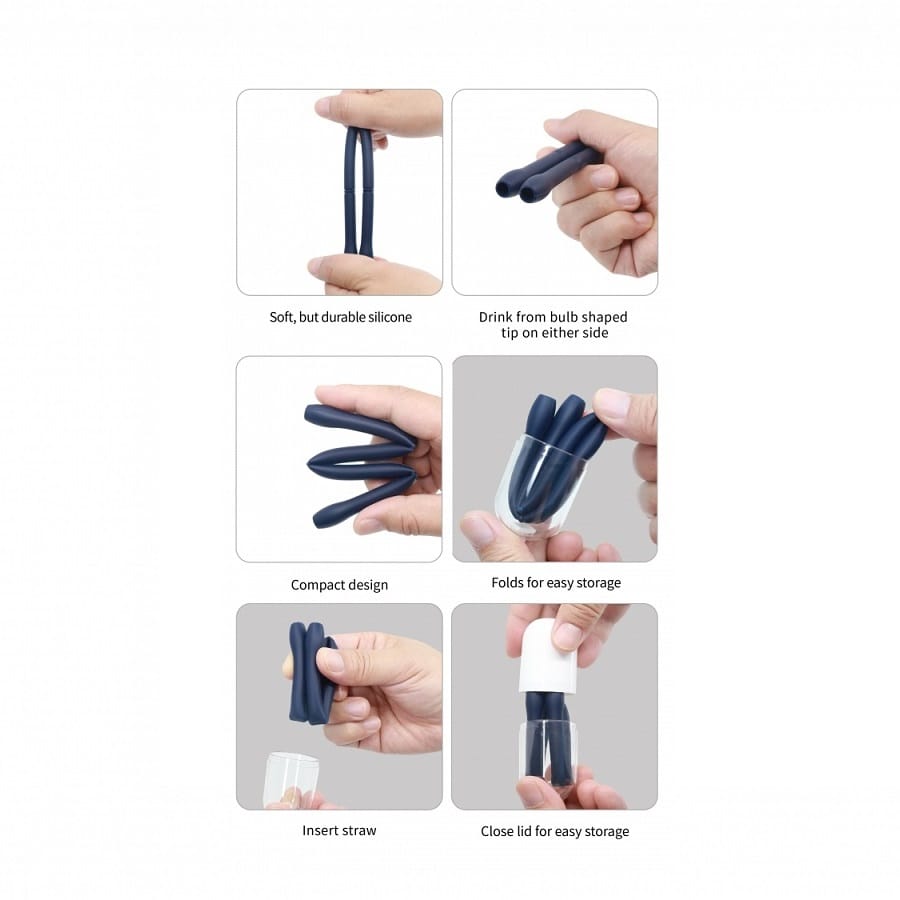 Soft, but durable silicone

Drink from bulb shaped tip on either side

Compact design

Folds for easy storage

Insert straw

Close lid for easy storage